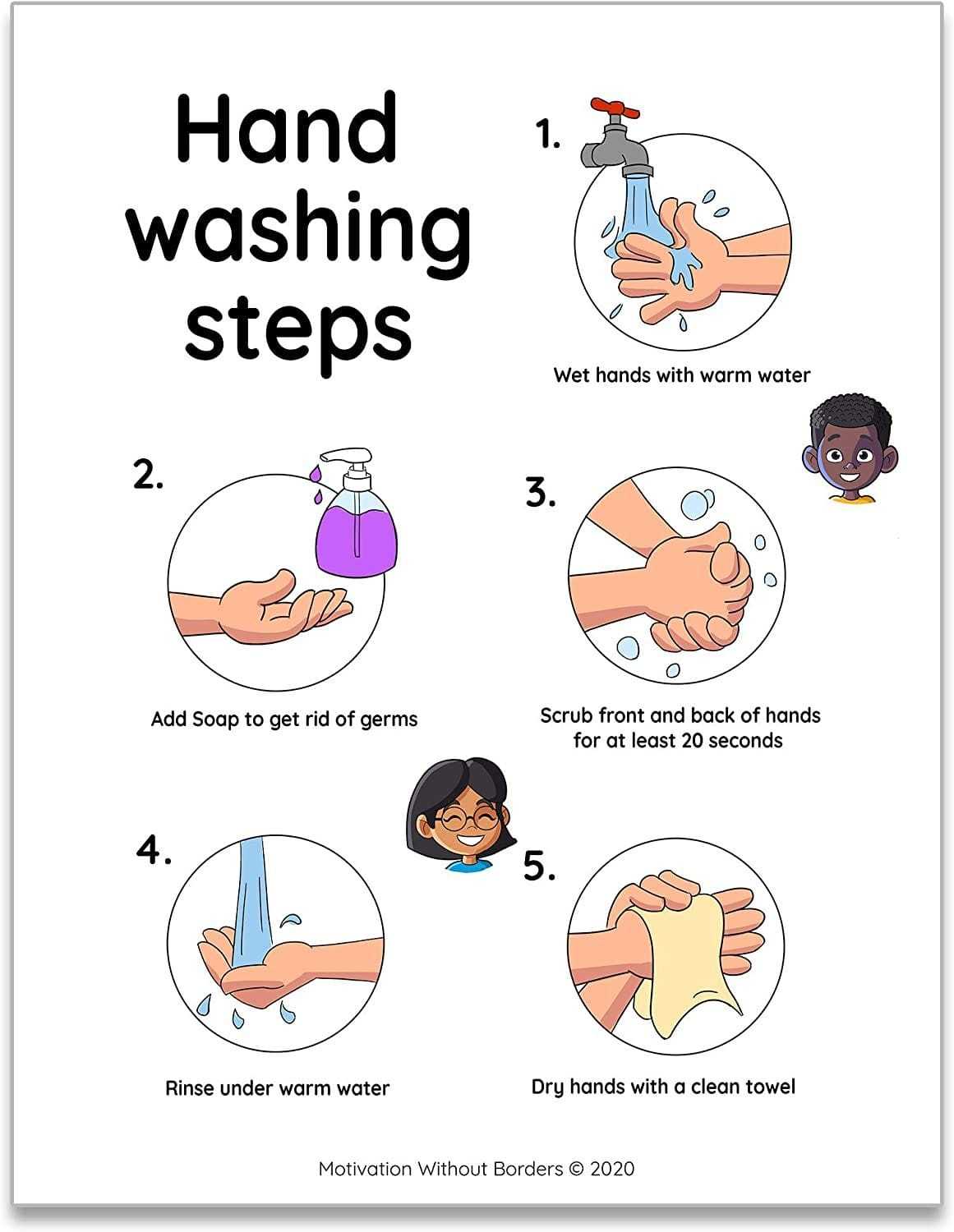 Hand washing steps

1.

Wet hands with warm water

2.

Add Soap to get rid of germs

3.

Scrub front and back of hands for at least 20 seconds

4.

Rinse under warm water

5.

Dry hands with a clean towel

Motivation Without Borders © 2020