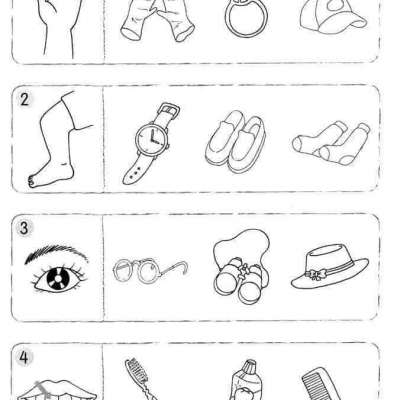 2

3

4