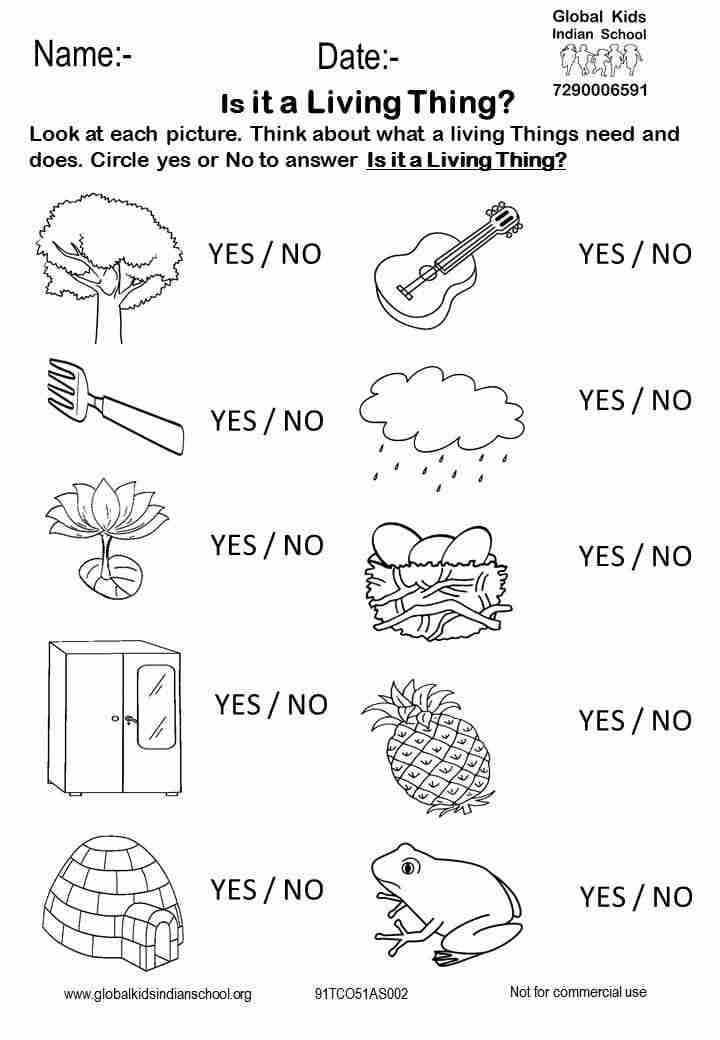 Name:-

Date:-

Global Kids
Indian School
7290006591

Is it a Living Thing?

Look at each picture. Think about what a living Things need and does. Circle yes or No to answer Is it a Living Thing?

YES / NO

YES / NO

YES / NO

YES / NO

YES / NO

YES / NO

YES / NO

YES / NO

YES / NO

YES / NO

www.globalkidsindianschool.org 91TCO51AS002 Not for commercial use