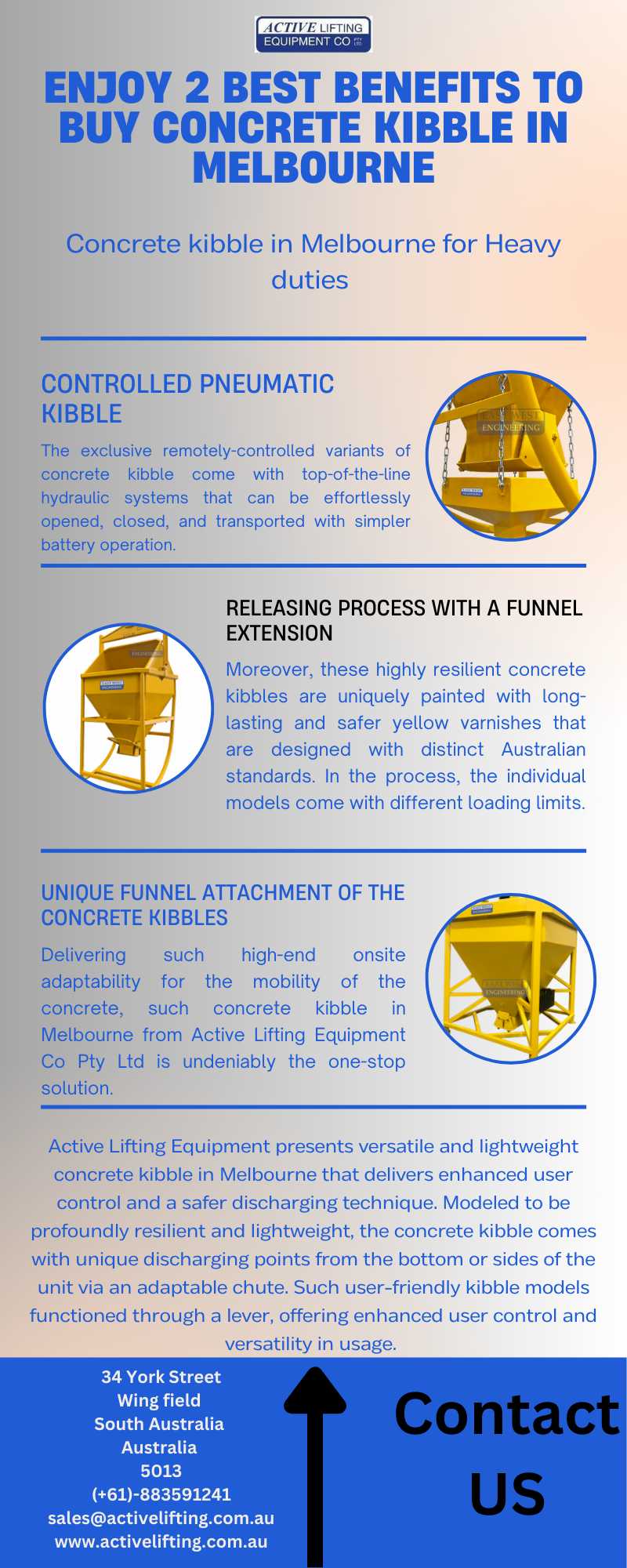 ACTIVE LIFTING EQUIPMENT CO PTY LTD

ENJOY 2 BEST BENEFITS TO BUY CONCRETE KIBBLE IN MELBOURNE

Concrete kibble in Melbourne for Heavy duties

CONTROLLED PNEUMATIC KIBBLE

The exclusive remotely-controlled variants of concrete kibble come with top-of-the-line hydraulic systems that can be effortlessly opened, closed, and transported with simpler battery operation.

EAST WEST ENGINEERING

RELEASING PROCESS WITH A FUNNEL EXTENSION

Moreover, these highly resilient concrete kibbles are uniquely painted with long-lasting and safer yellow varnishes that are designed with distinct Australian standards. In the process, the individual models come with different loading limits.

UNIQUE FUNNEL ATTACHMENT OF THE CONCRETE KIBBLES

Delivering such high-end onsite adaptability for the mobility of the concrete, such concrete kibble in Melbourne from Active Lifting Equipment Co Pty Ltd is undeniably the one-stop solution.

EAST WEST ENGINEERING

Active Lifting Equipment presents versatile and lightweight concrete kibble in Melbourne that delivers enhanced user control and a safer discharging technique. Modeled to be profoundly resilient and lightweight, the concrete kibble comes with unique discharging points from the bottom or sides of the unit via an adaptable chute. Such user-friendly kibble models functioned through a lever, offering enhanced user control and versatility in usage.

34 York Street
Wing field
South Australia
Australia
5013
(+61)-883591241
sales@activelifting.com.au
www.activelifting.com.au

Contact US