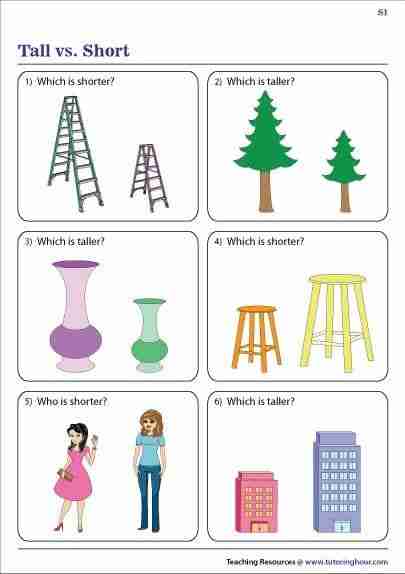 S1

Tall vs. Short

1) Which is shorter?

2) Which is taller?

3) Which is taller?

4) Which is shorter?

5) Who is shorter?

6) Which is taller?

Teaching Resources @ www.tutoringhour.com