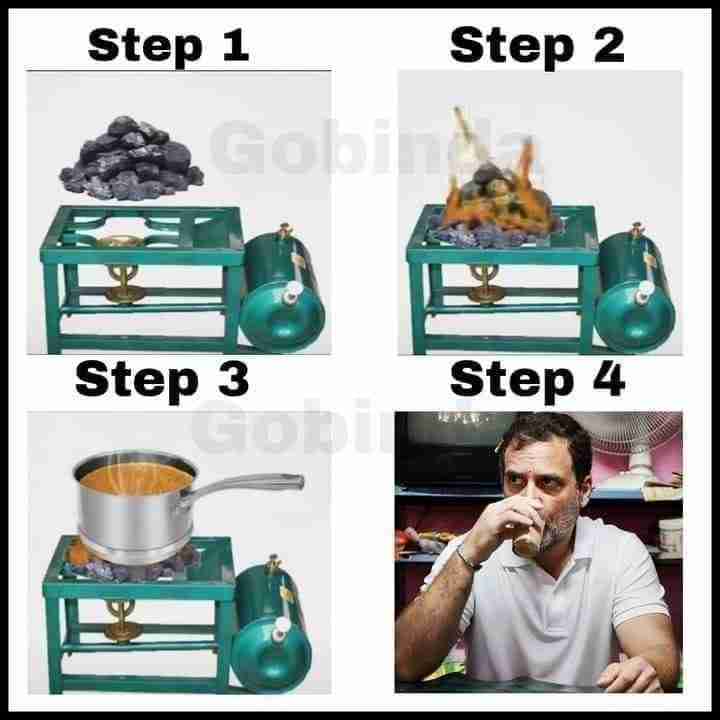 Step 1

Step 2

Gobinda

Step 3

Step 4

Gobinda