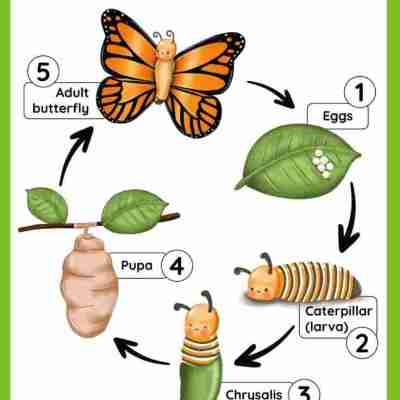 5
Adult butterfly

1
Eggs

Caterpillar (larva)
2

Chrysalis
3

Pupa
4