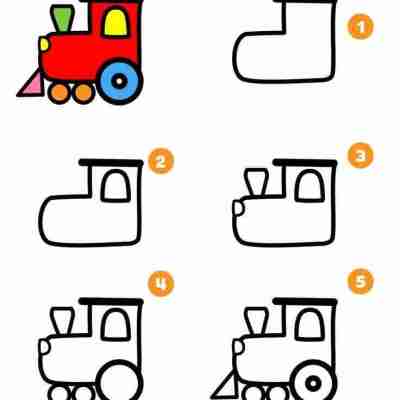 1

2

3

4

5