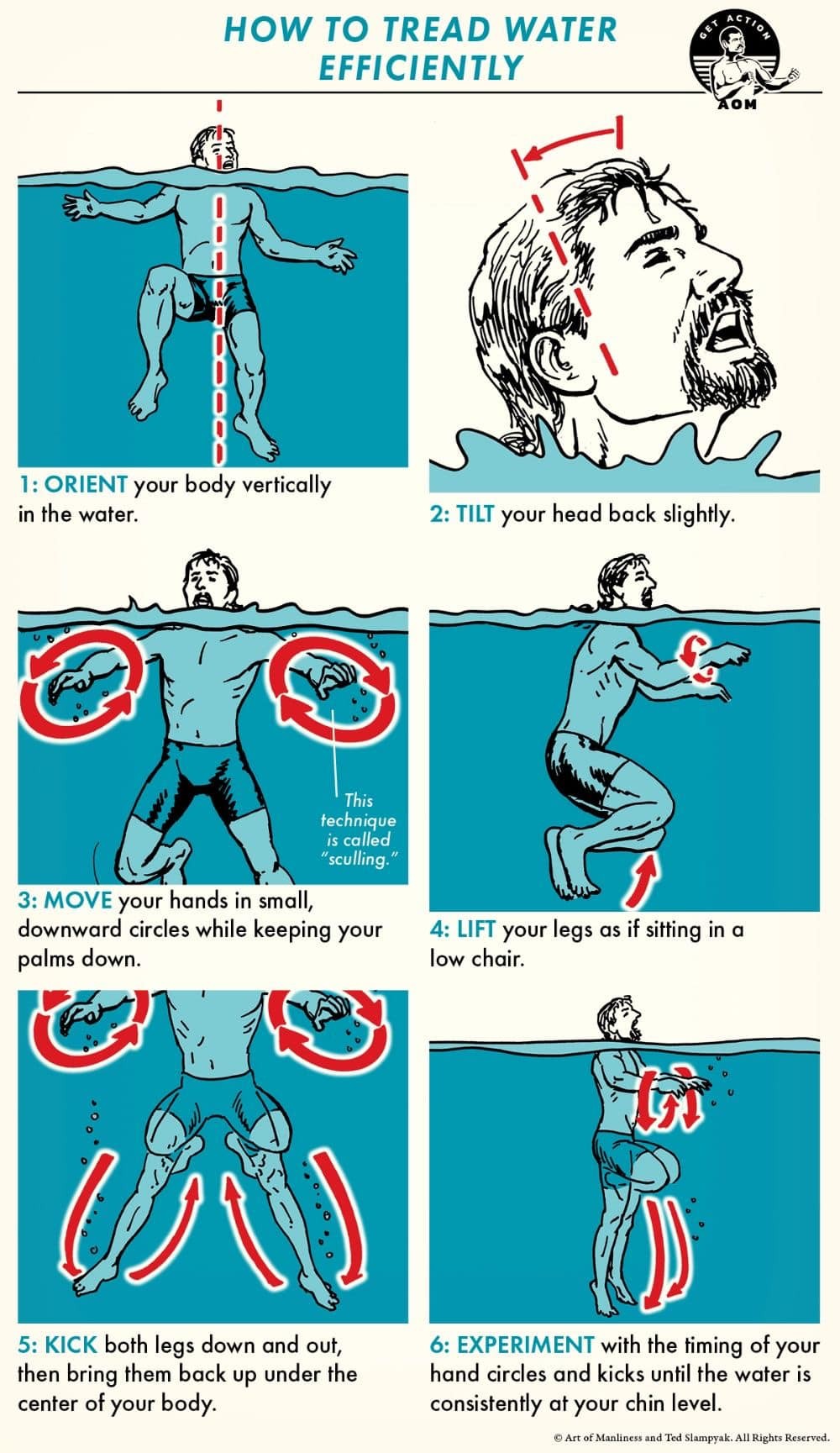 HOW TO TREAD WATER EFFICIENTLY

GET ACTION
AOM

1: ORIENT your body vertically in the water.

2: TILT your head back slightly.

This technique is called "sculling."

3: MOVE your hands in small, downward circles while keeping your palms down.

4: LIFT your legs as if sitting in a low chair.

5: KICK both legs down and out, then bring them back up under the center of your body.

6: EXPERIMENT with the timing of your hand circles and kicks until the water is consistently at your chin level.

© Art of Manliness and Ted Slampyak. All Rights Reserved.