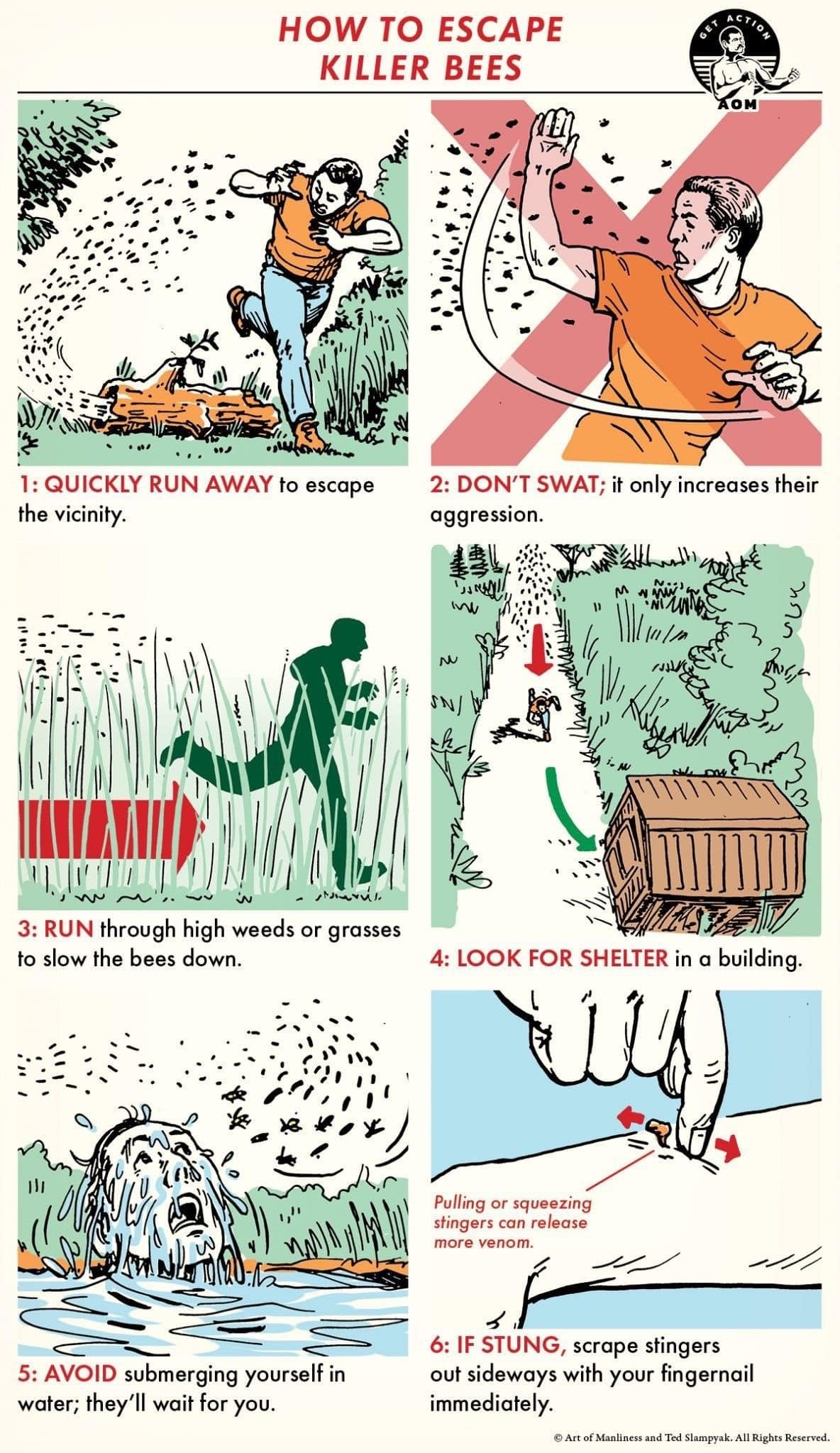 HOW TO ESCAPE KILLER BEES

GET ACTION
AOM

1: QUICKLY RUN AWAY to escape the vicinity.

2: DON'T SWAT; it only increases their aggression.

3: RUN through high weeds or grasses to slow the bees down.

4: LOOK FOR SHELTER in a building.

5: AVOID submerging yourself in water; they'll wait for you.

Pulling or squeezing stingers can release more venom.

6: IF STUNG, scrape stingers out sideways with your fingernail immediately.

© Art of Manliness and Ted Slampyak. All Rights Reserved.