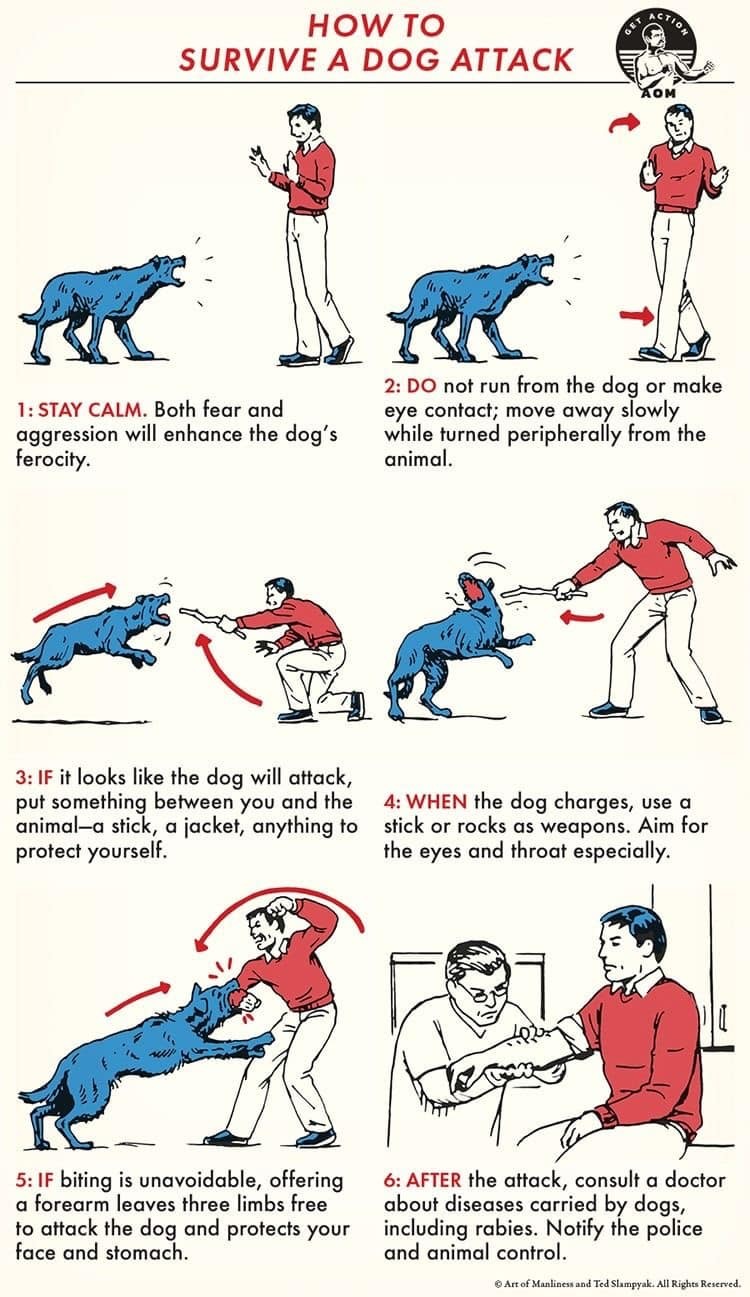 HOW TO
SURVIVE A DOG ATTACK

GET ACTION
AOM

1: STAY CALM. Both fear and aggression will enhance the dog's ferocity.

2: DO not run from the dog or make eye contact; move away slowly while turned peripherally from the animal.

3: IF it looks like the dog will attack, put something between you and the animal—a stick, a jacket, anything to protect yourself.

4: WHEN the dog charges, use a stick or rocks as weapons. Aim for the eyes and throat especially.

5: IF biting is unavoidable, offering a forearm leaves three limbs free to attack the dog and protects your face and stomach.

6: AFTER the attack, consult a doctor about diseases carried by dogs, including rabies. Notify the police and animal control.

© Art of Manliness and Ted Slampyak. All Rights Reserved.