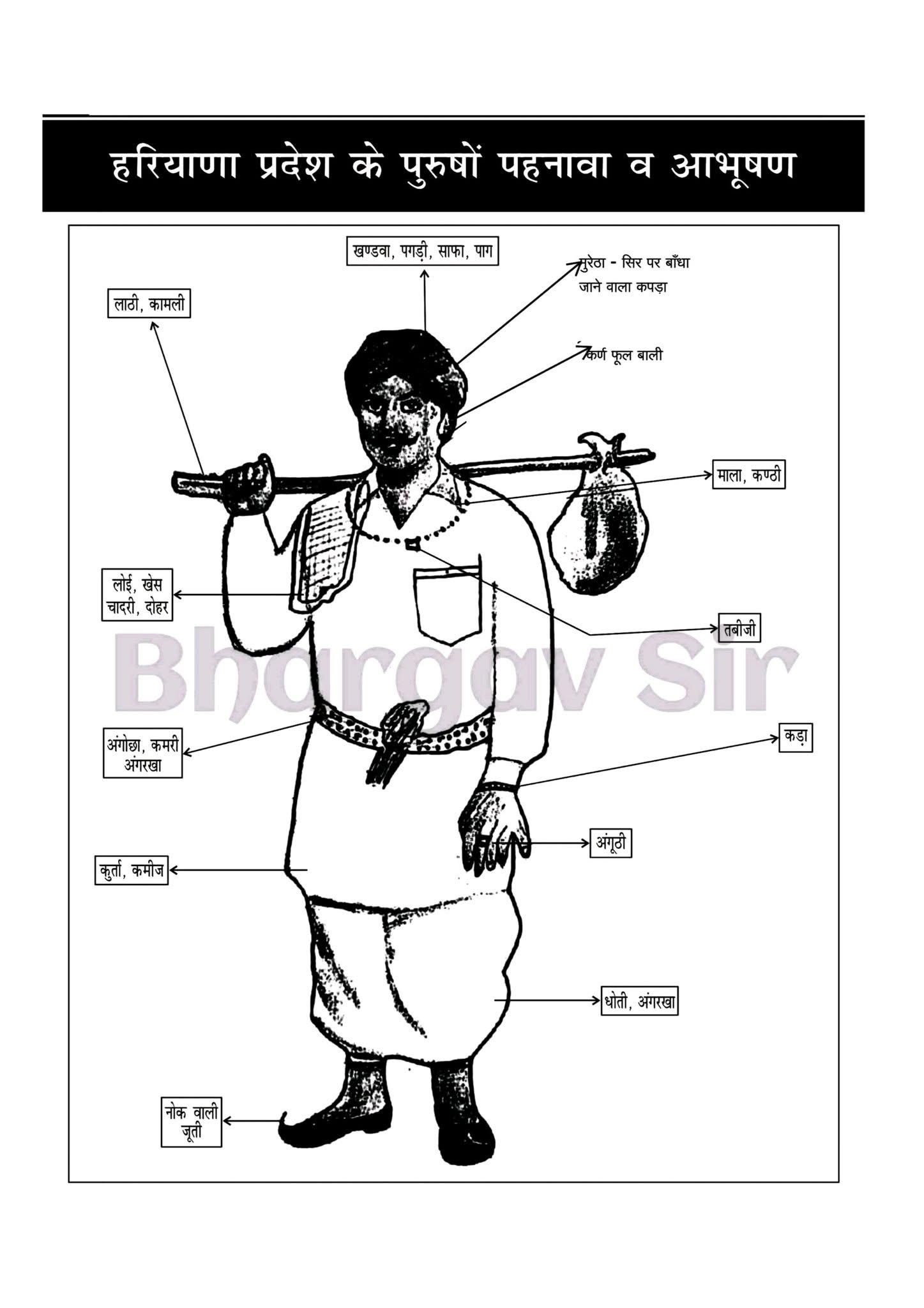 हरियाणा प्रदेश के पुरुषों पहनावा व आभूषण

खण्डवा, पगड़ी, साफा, पाग

मुरेठा - सिर पर बाँधा जाने वाला कपड़ा

लाठी, कामली

कर्ण फूल बाली

माला, कण्ठी

लोई, खेस चादरी, दोहर

तबीजी

Bhargav Sir

अंगोछा, कमरी अंगरखा

कड़ा

अंगूठी

कुर्ता, कमीज

धोती, अंगरखा

नोक वाली जूती