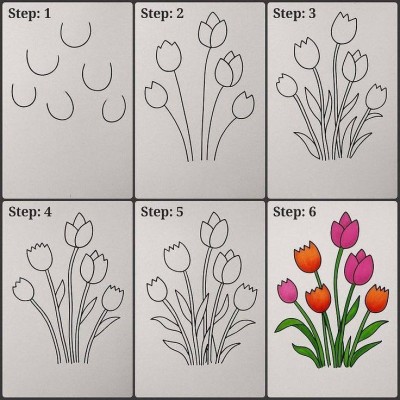 Step: 1

Step: 2

Step: 3

Step: 4

Step: 5

Step: 6